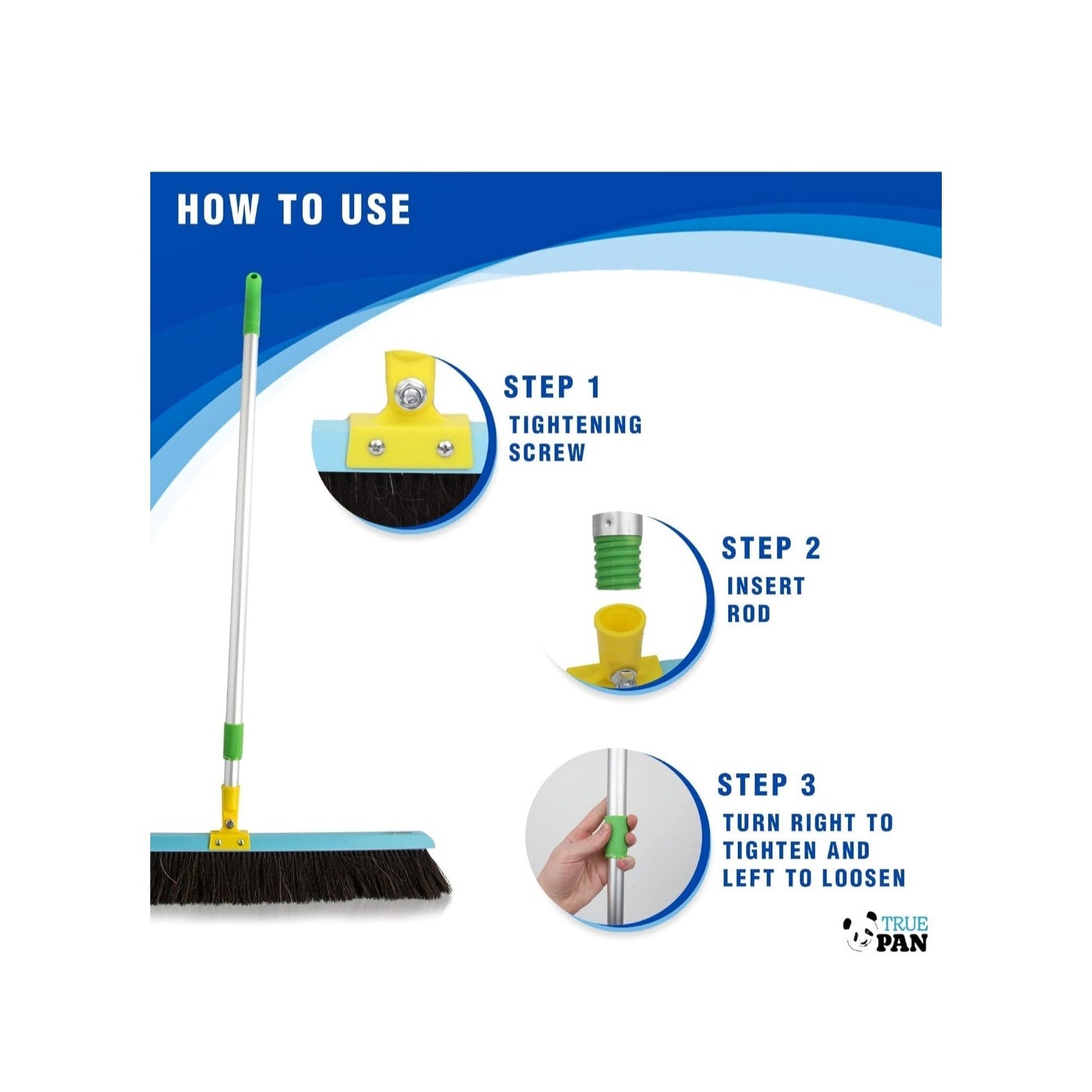 HOW TO USE

STEP 1
TIGHTENING SCREW

STEP 2
INSERT ROD

STEP 3
TURN RIGHT TO TIGHTEN AND LEFT TO LOOSEN

TRUE PAN