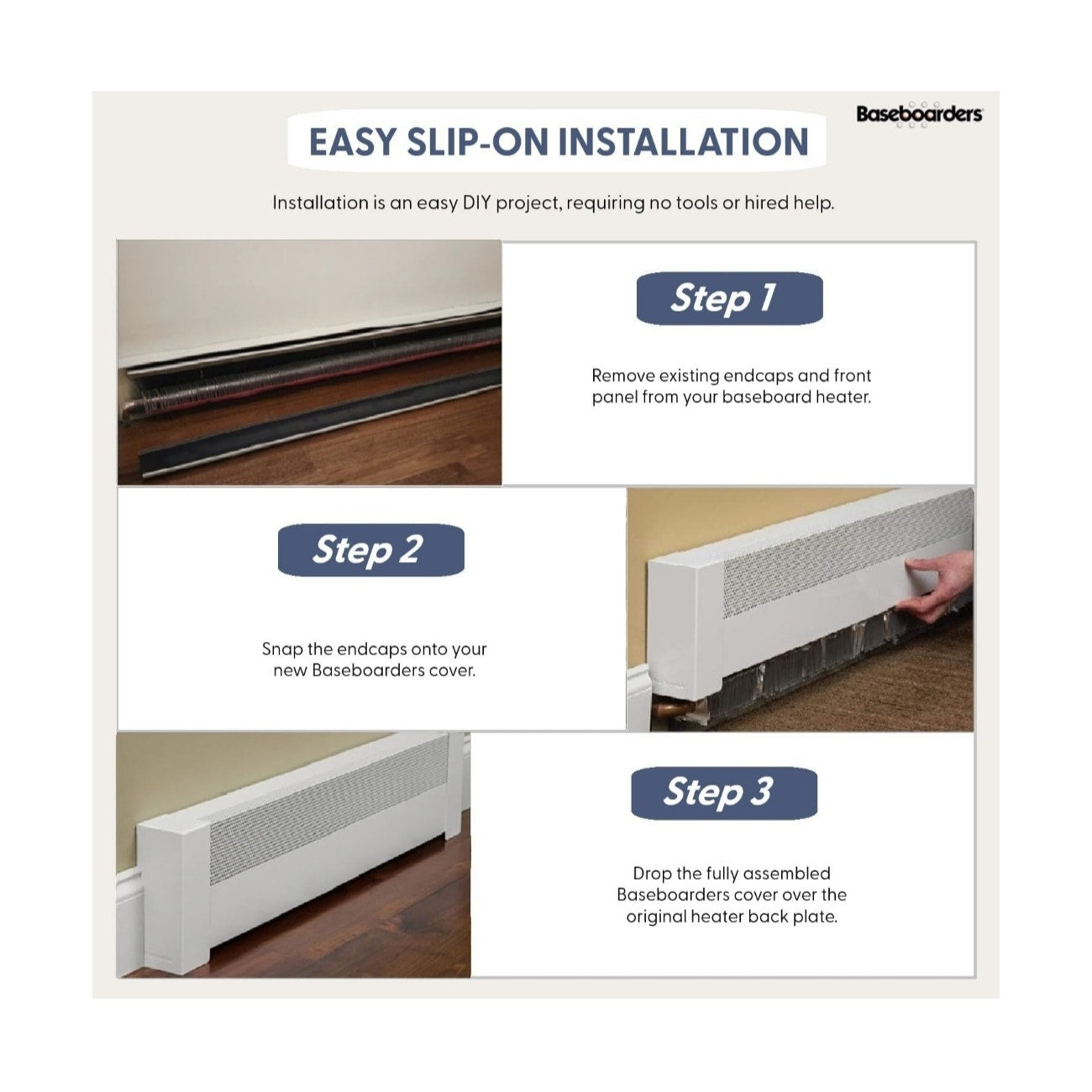 Baseboarders

EASY SLIP-ON INSTALLATION

Installation is an easy DIY project, requiring no tools or hired help.

Step 1

Remove existing endcaps and front panel from your baseboard heater.

Step 2

Snap the endcaps onto your new Baseboarders cover.

Step 3

Drop the fully assembled Baseboarders cover over the original heater back plate.