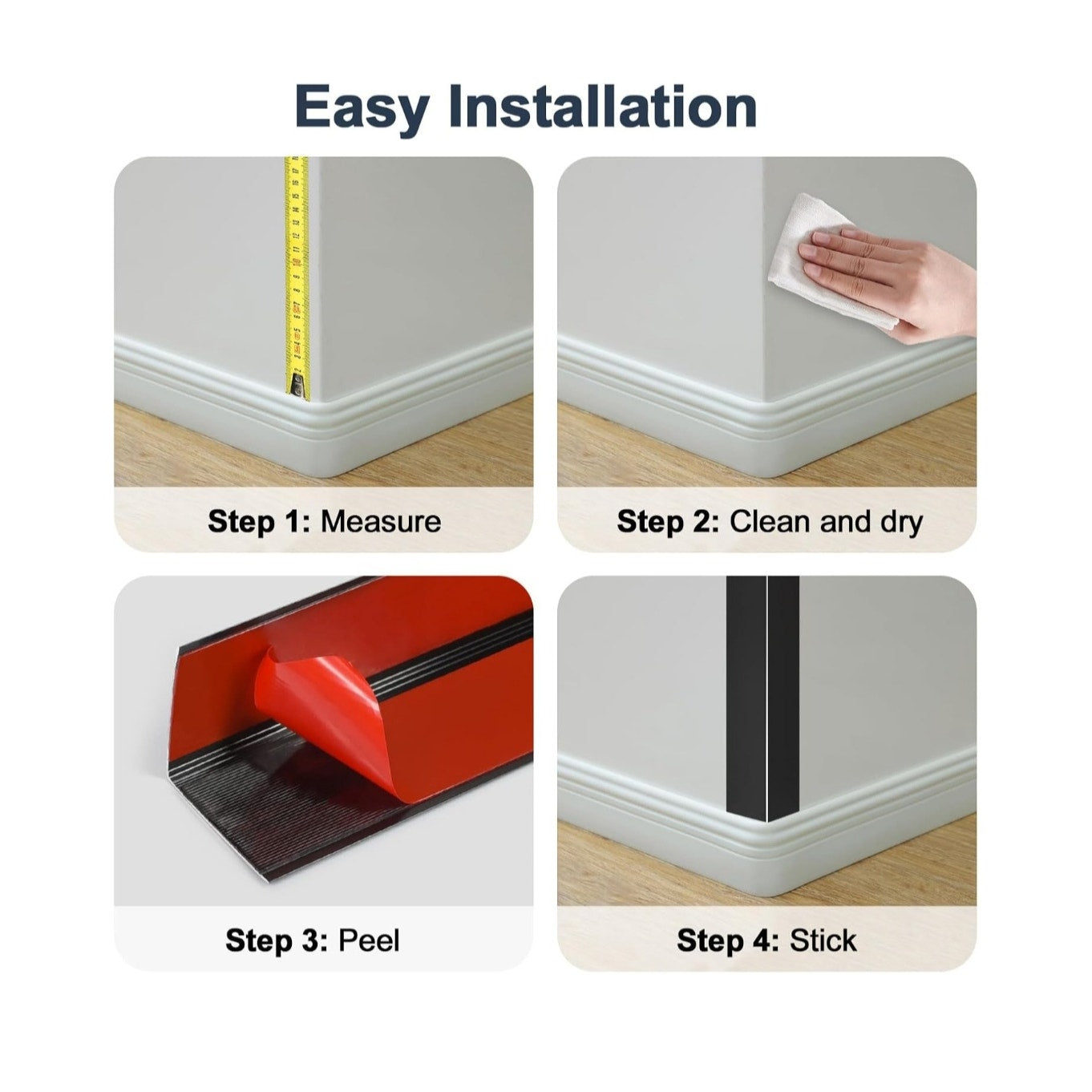 Easy Installation

Step 1: Measure

Step 2: Clean and dry

Step 3: Peel

Step 4: Stick