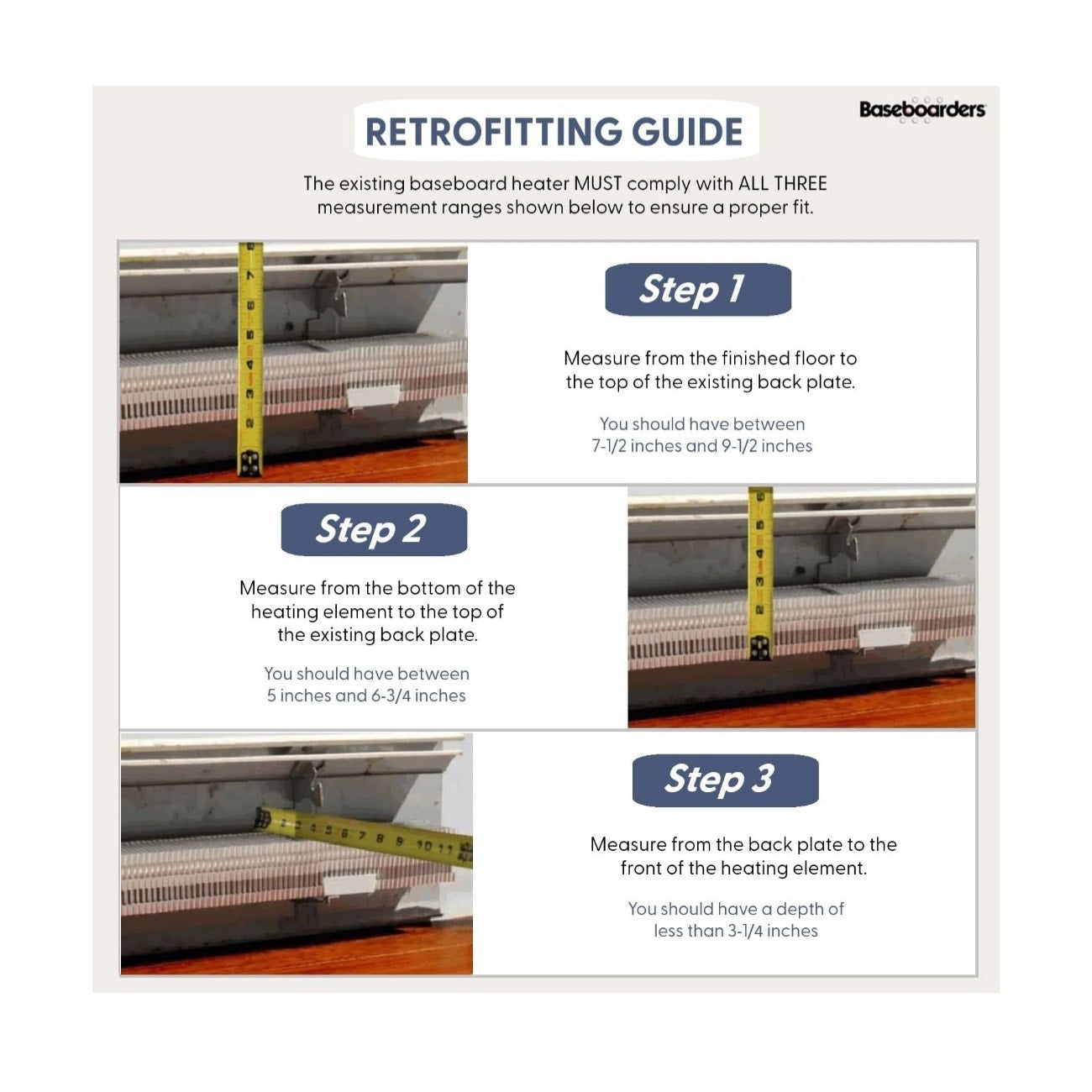 RETROFITTING GUIDE

Baseboarders

The existing baseboard heater MUST comply with ALL THREE measurement ranges shown below to ensure a proper fit.

Step 1

Measure from the finished floor to the top of the existing back plate.

You should have between 7-1/2 inches and 9-1/2 inches

Step 2

Measure from the bottom of the heating element to the top of the existing back plate.

You should have between 5 inches and 6-3/4 inches

Step 3

Measure from the back plate to the front of the heating element.

You should have a depth of less than 3-1/4 inches