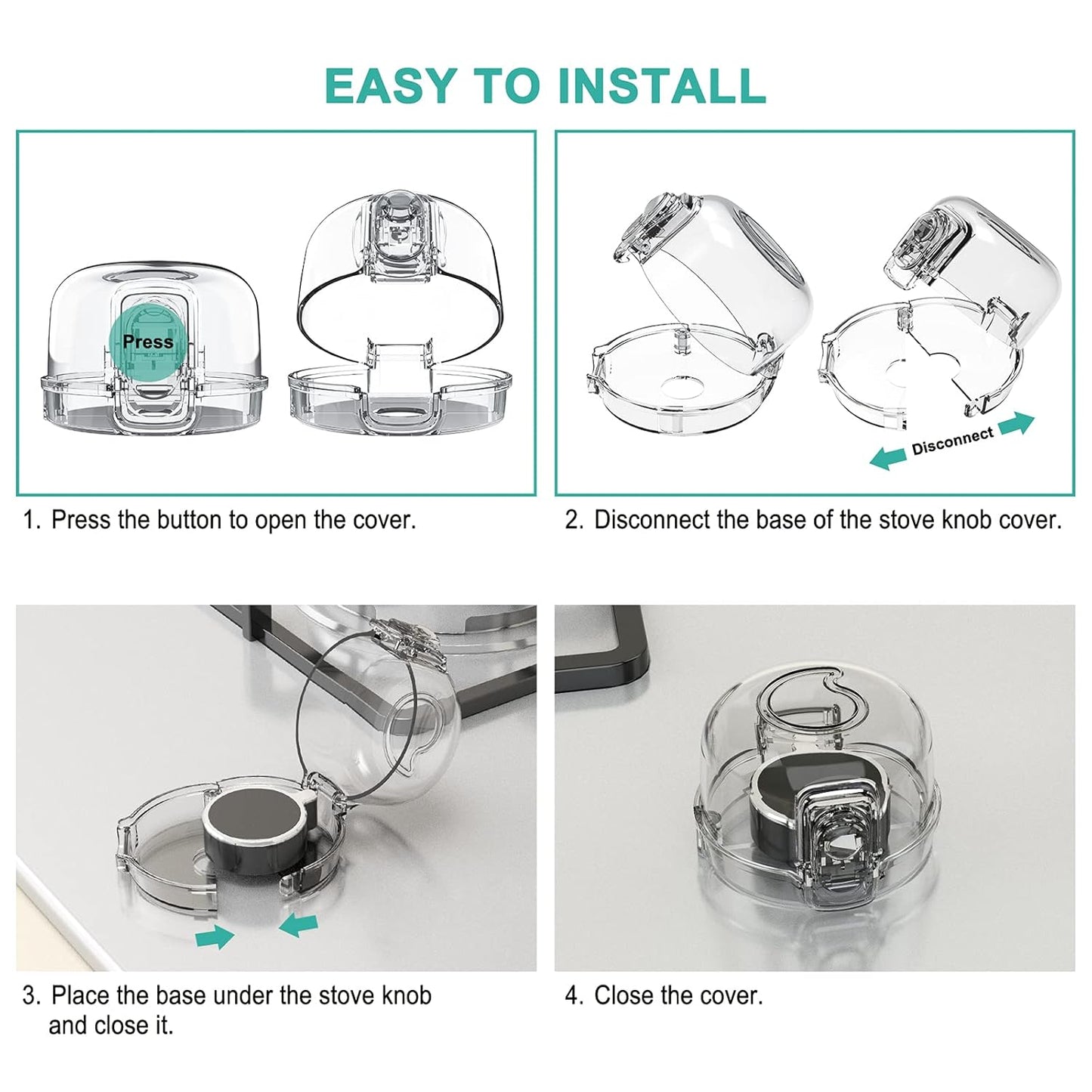 EASY TO INSTALL

Press

1. Press the button to open the cover.

Disconnect

2. Disconnect the base of the stove knob cover.

3. Place the base under the stove knob and close it.

4. Close the cover.