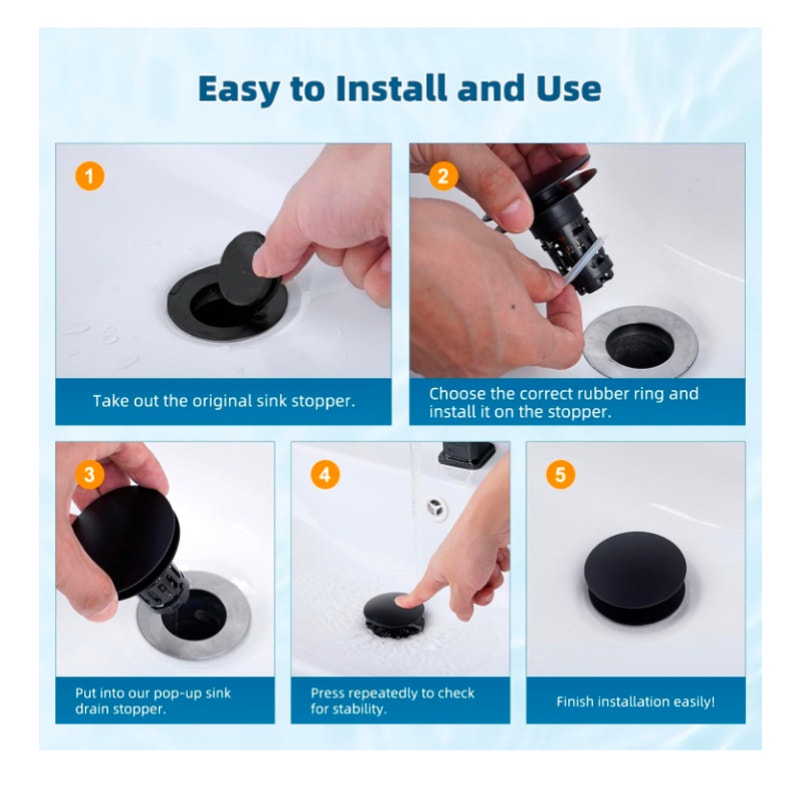 Easy to Install and Use

1

Take out the original sink stopper.

2

Choose the correct rubber ring and install it on the stopper.

3

Put into our pop-up sink drain stopper.

4

Press repeatedly to check for stability.

5

Finish installation easily!