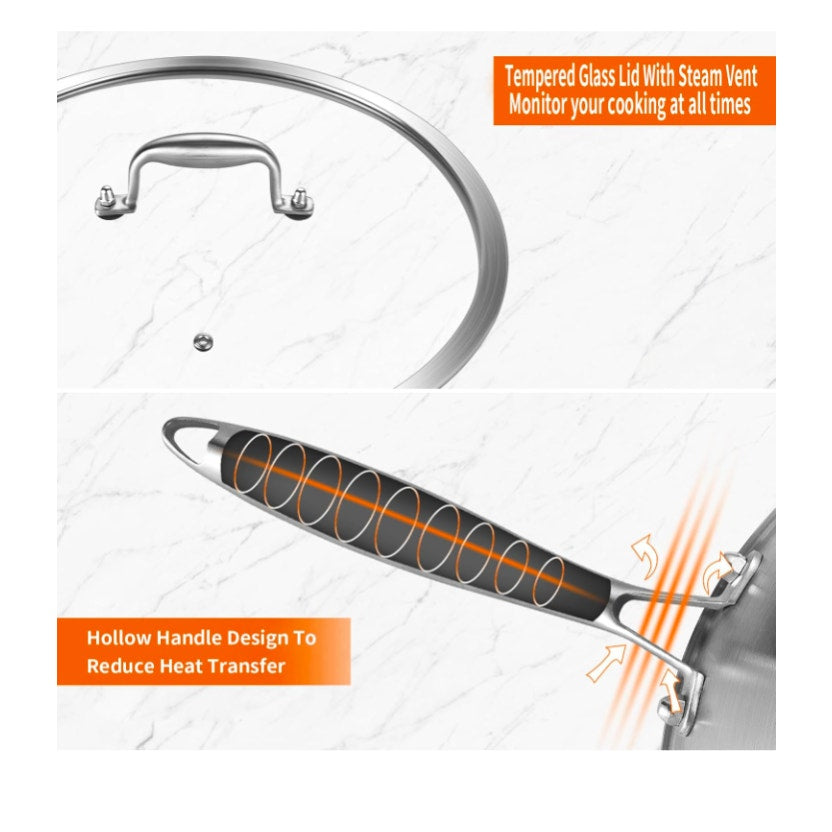 Tempered Glass Lid With Steam Vent
Monitor your cooking at all times

Hollow Handle Design To
Reduce Heat Transfer