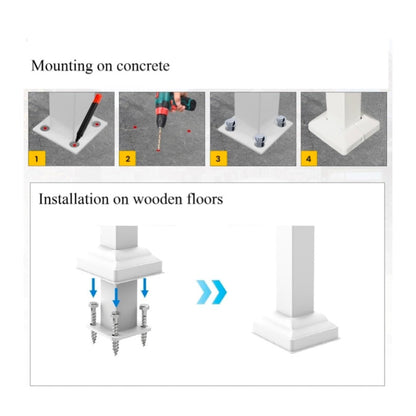 Mounting on concrete

1

2

3

4

Installation on wooden floors