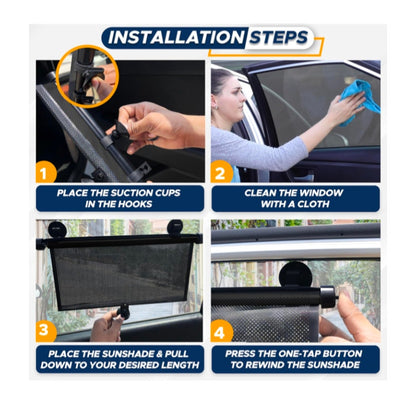 INSTALLATION STEPS

1

PLACE THE SUCTION CUPS IN THE HOOKS

2

CLEAN THE WINDOW WITH A CLOTH

3

PLACE THE SUNSHADE & PULL DOWN TO YOUR DESIRED LENGTH

4

PRESS THE ONE-TAP BUTTON TO REWIND THE SUNSHADE