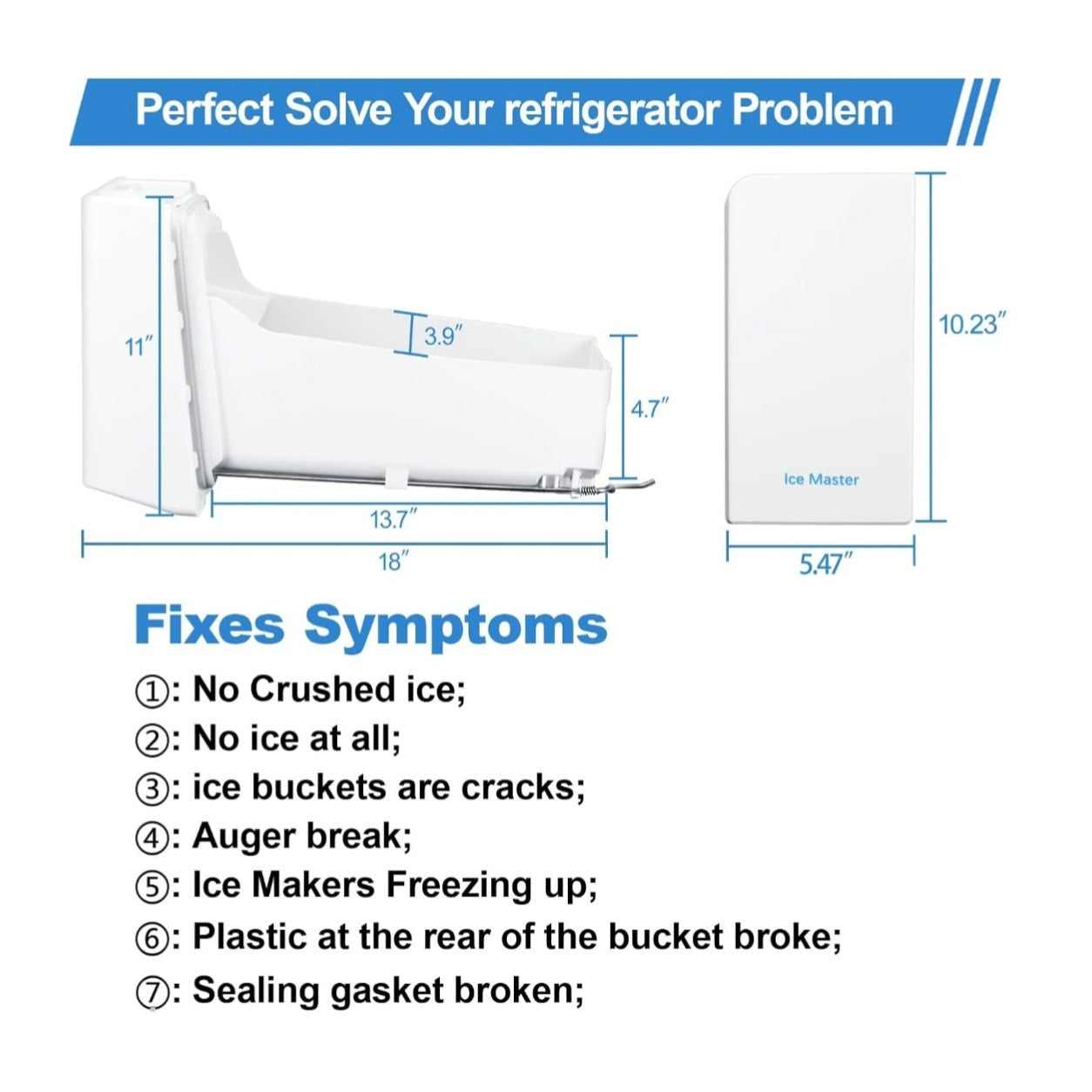 Perfect Solve Your refrigerator Problem

11″

3.9″

4.7″

13.7″

18″

Ice Master

10.23″

5.47″

Fixes Symptoms

①: No Crushed ice;

②: No ice at all;

③: ice buckets are cracks;

④: Auger break;

⑤: Ice Makers Freezing up;

⑥: Plastic at the rear of the bucket broke;

⑦: Sealing gasket broken;