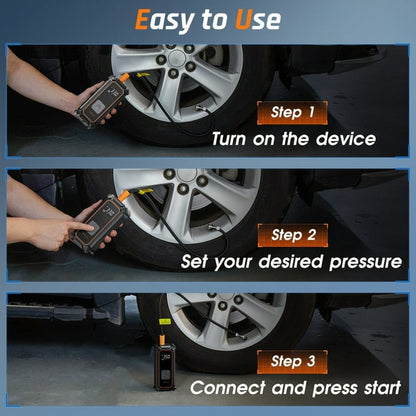 Easy to Use

Step 1
Turn on the device

Step 2
Set your desired pressure

Step 3
Connect and press start