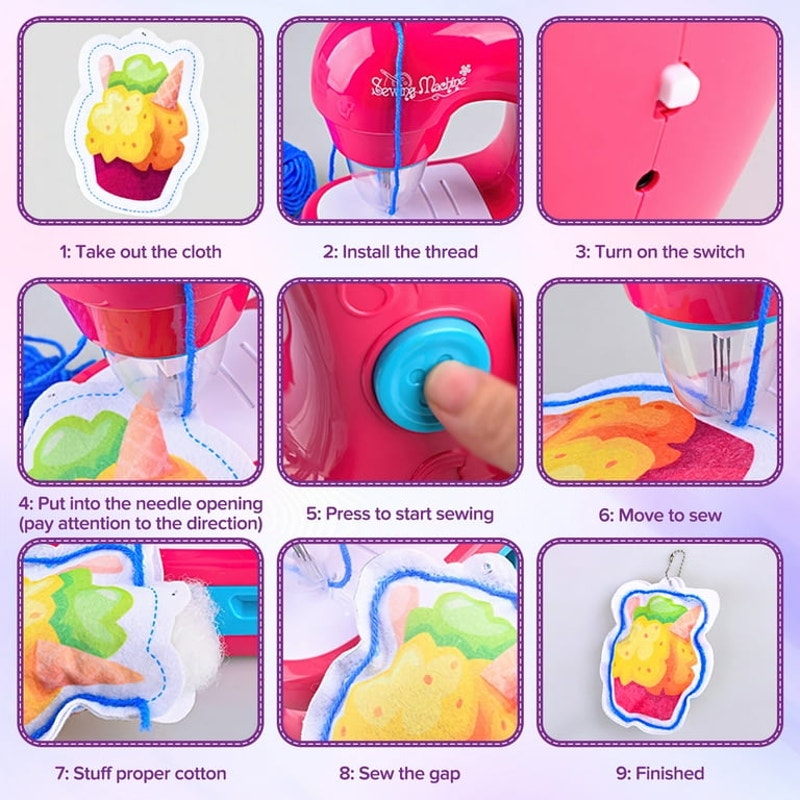 Sewing Machine

1: Take out the cloth

2: Install the thread

3: Turn on the switch

4: Put into the needle opening (pay attention to the direction)

5: Press to start sewing

6: Move to sew

7: Stuff proper cotton

8: Sew the gap

9: Finished