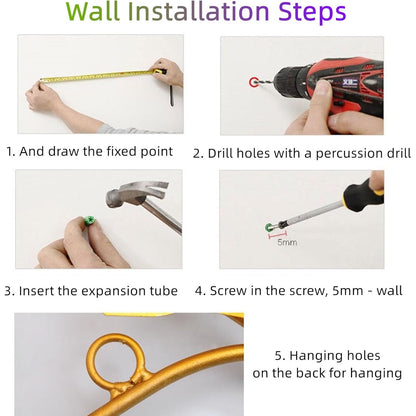 Wall Installation Steps

1. And draw the fixed point

2. Drill holes with a percussion drill

3. Insert the expansion tube

5mm

4. Screw in the screw, 5mm - wall

5. Hanging holes on the back for hanging