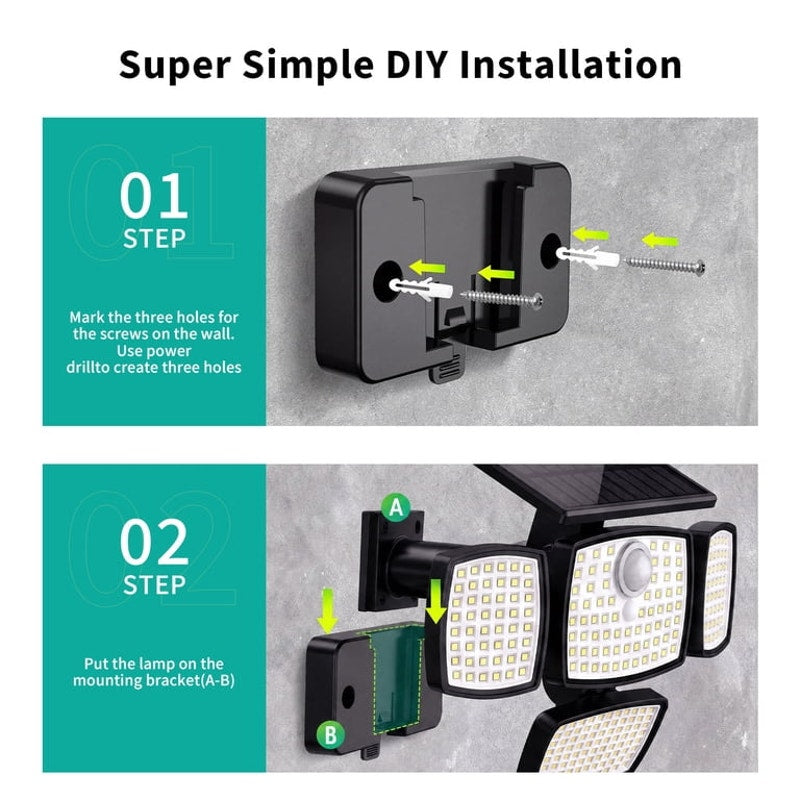 Super Simple DIY Installation

01
STEP

Mark the three holes for the screws on the wall. Use power drillto create three holes

02
STEP

Put the lamp on the mounting bracket(A-B)

A

B