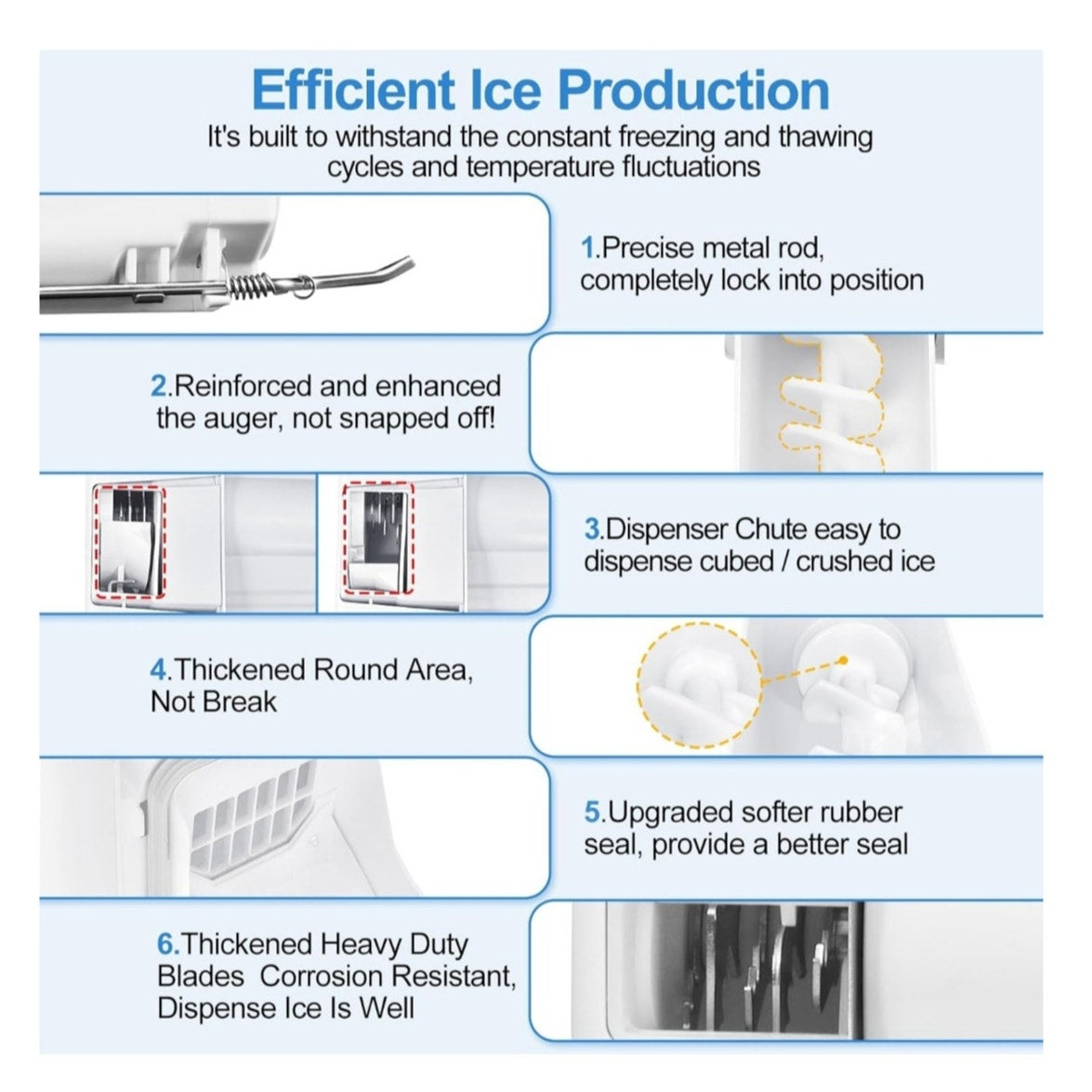 Efficient Ice Production

It's built to withstand the constant freezing and thawing cycles and temperature fluctuations

1.Precise metal rod, completely lock into position

2.Reinforced and enhanced the auger, not snapped off!

3.Dispenser Chute easy to dispense cubed / crushed ice

4.Thickened Round Area, Not Break

5.Upgraded softer rubber seal, provide a better seal

6.Thickened Heavy Duty Blades Corrosion Resistant, Dispense Ice Is Well