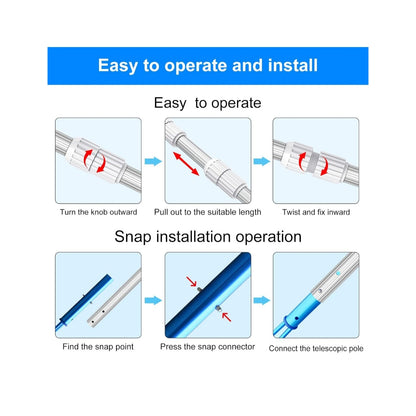 Easy to operate and install

Easy  to operate

Turn the knob outward

Pull out to the suitable length

Twist and fix inward

Snap installation operation

Find the snap point

Press the snap connector

Connect the telescopic pole