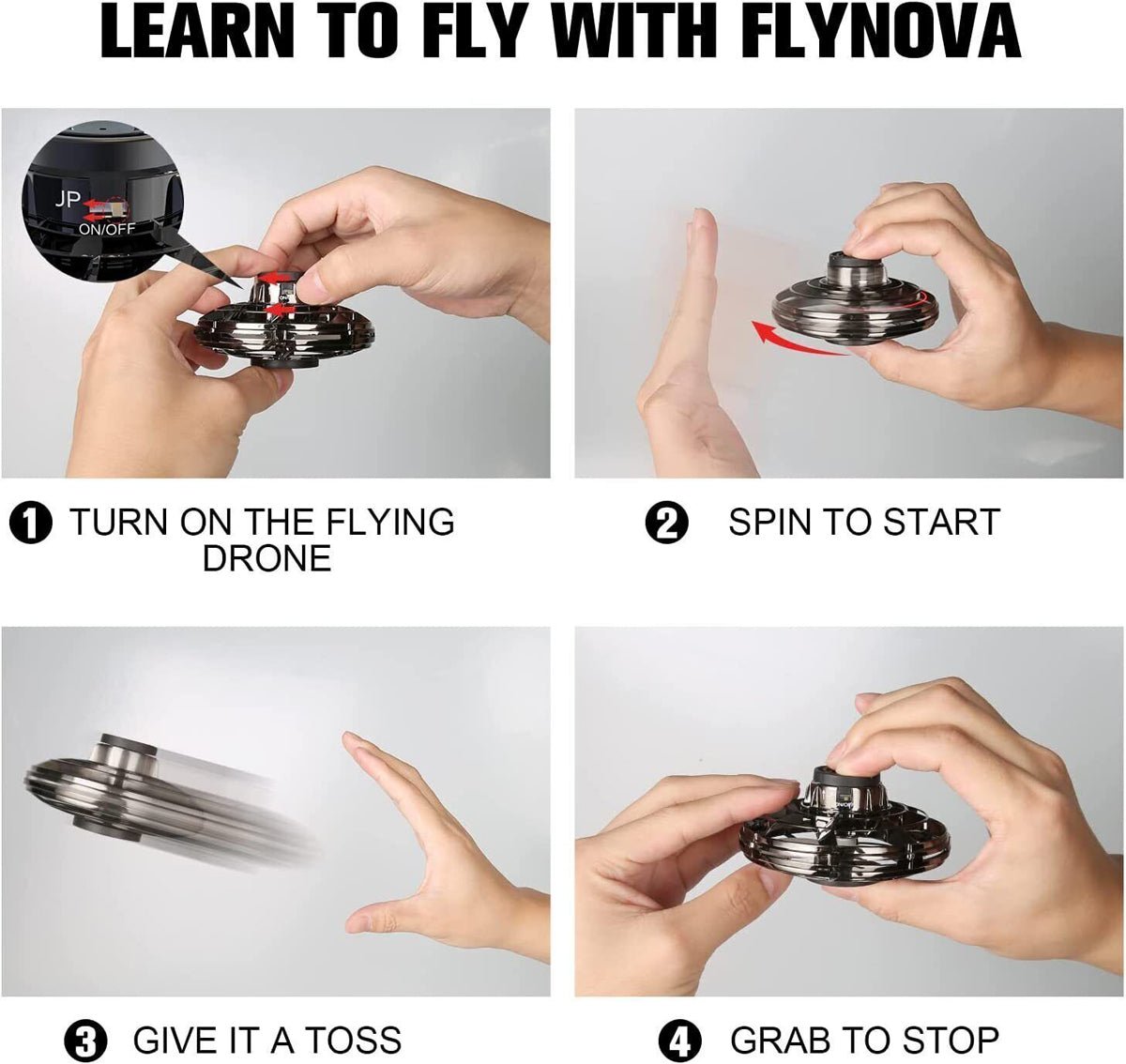 LEARN TO FLY WITH FLYNOVA

JP
ON/OFF

1 TURN ON THE FLYING DRONE

2 SPIN TO START

3 GIVE IT A TOSS

4 GRAB TO STOP