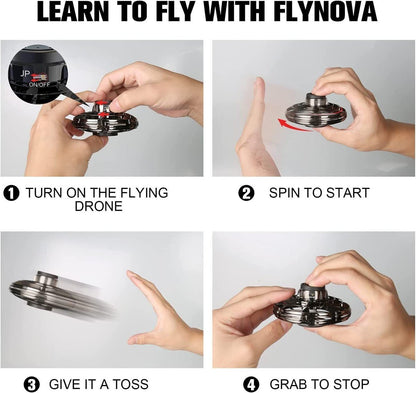 LEARN TO FLY WITH FLYNOVA

JP
ON/OFF

❶ TURN ON THE FLYING DRONE

❷ SPIN TO START

❸ GIVE IT A TOSS

❹ GRAB TO STOP