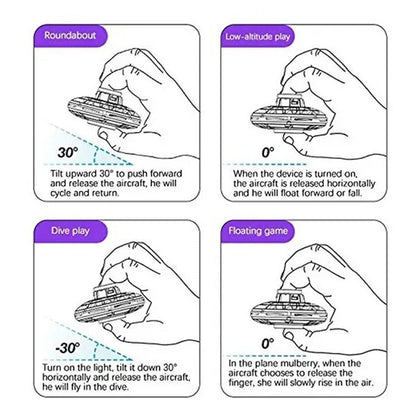 Roundabout

30°

Tilt upward 30° to push forward and release the aircraft, he will cycle and return.

Low-altitude play

0°

When the device is turned on, the aircraft is released horizontally and he will float forward or fall.

Dive play

-30°

Turn on the light, tilt it down 30° horizontally and release the aircraft, he will fly in the dive.

Floating game

0°

In the plane mulberry, when the aircraft chooses to release the finger, she will slowly rise in the air.